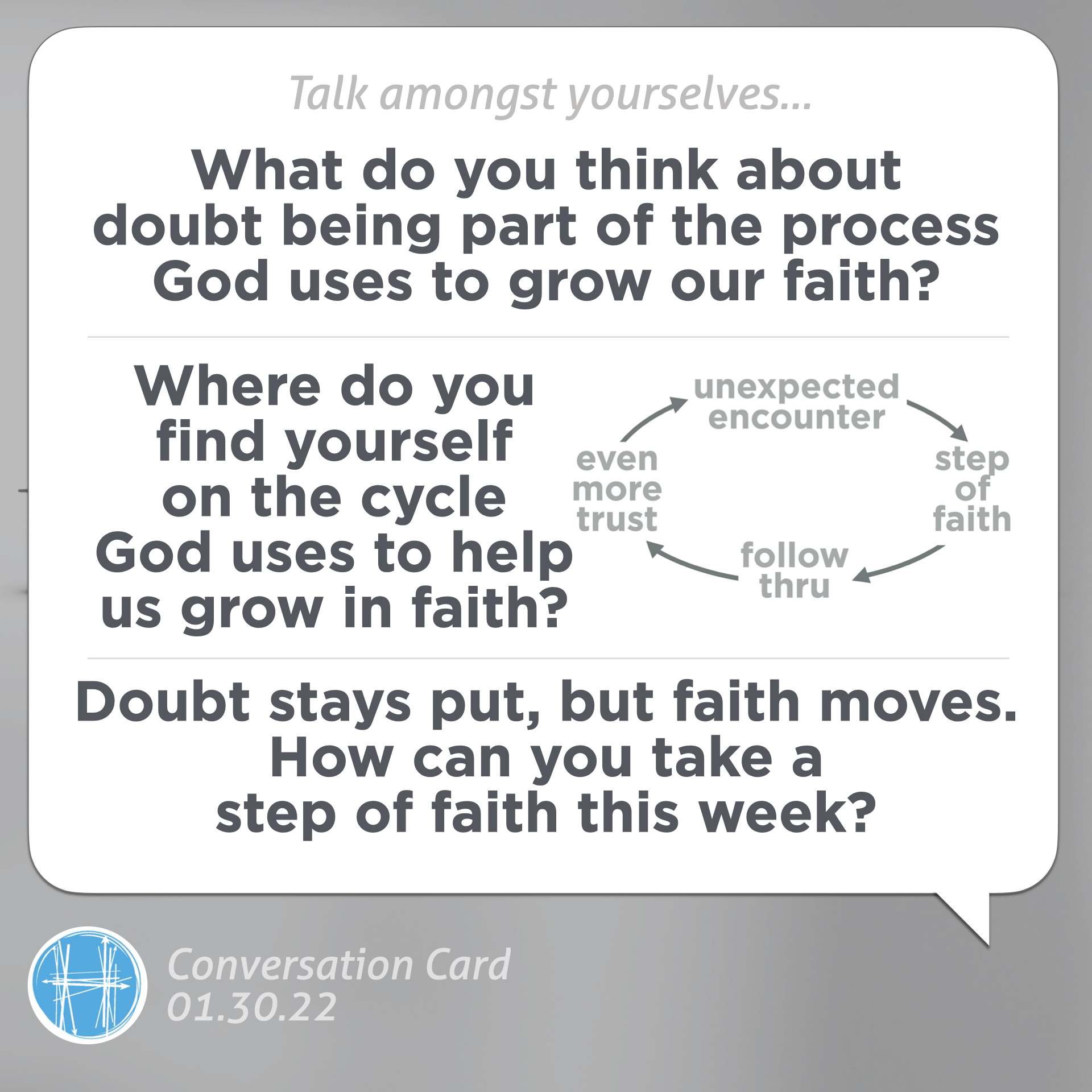 Talk amongst yourselves...

What do you think about doubt being part of the process God uses to grow our faith?

Where do you find yourself on the cycle God uses to help us grow in faith?

unexpected encounter

step of faith

follow thru

even more trust

Doubt stays put, but faith moves. How can you take a step of faith this week?

Conversation Card
01.30.22